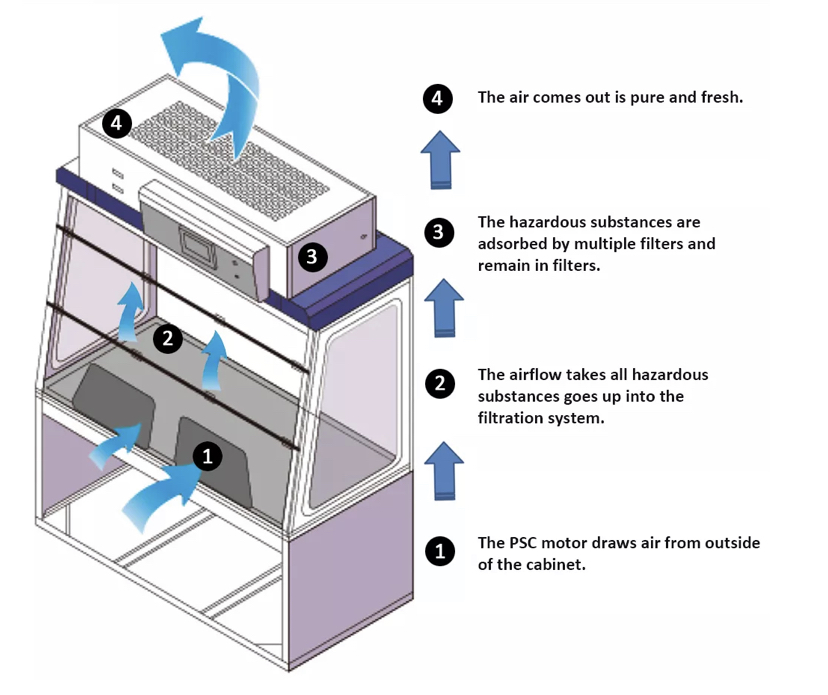 4

3

2

1

4 The air comes out is pure and fresh.

3 The hazardous substances are adsorbed by multiple filters and remain in filters.

2 The airflow takes all hazardous substances goes up into the filtration system.

1 The PSC motor draws air from outside of the cabinet.