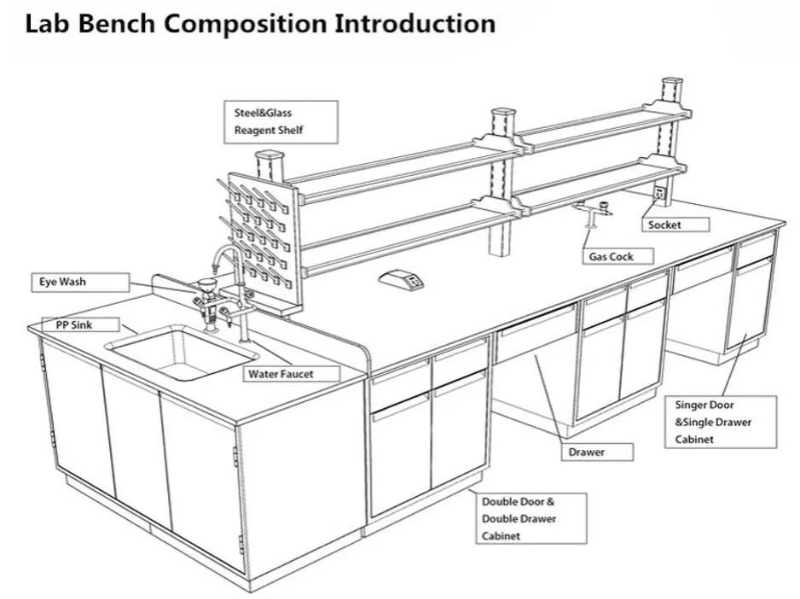 Lab Bench Composition Introduction

Steel&Glass Reagent Shelf

Socket

Gas Cock

Eye Wash

PP Sink

Water Faucet

Singer Door &Single Drawer Cabinet

Drawer

Double Door & Double Drawer Cabinet